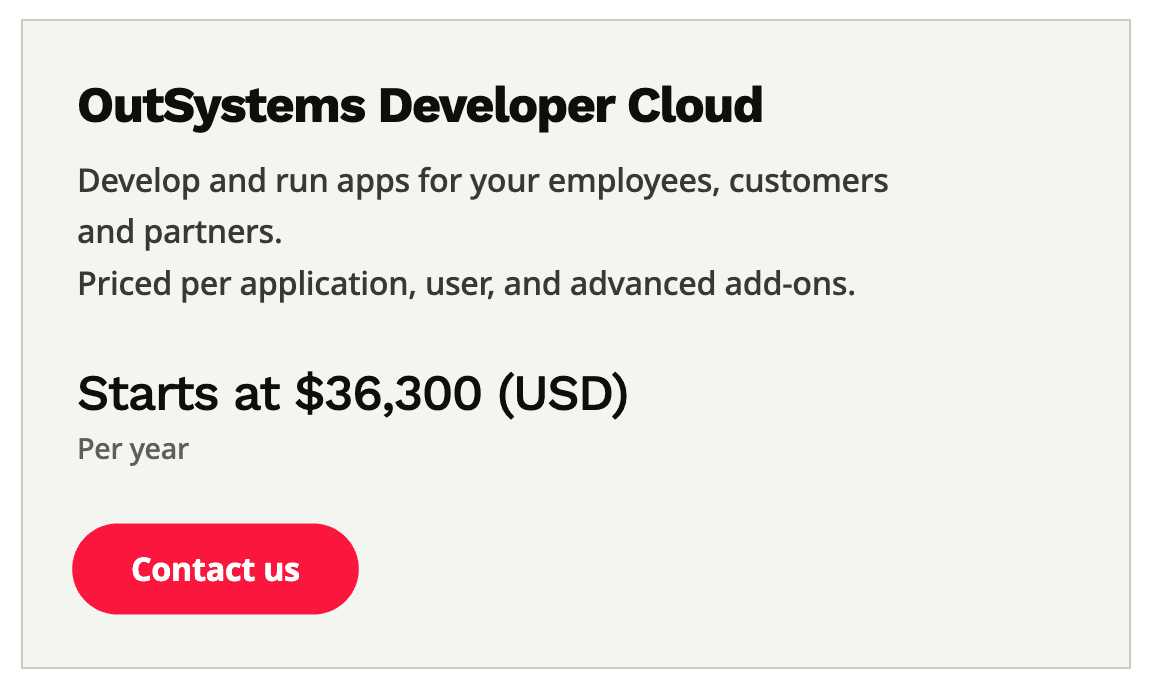 OutSystems Developer Cloud

Develop and run apps for your employees, customers and partners.
Priced per application, user, and advanced add-ons.

Starts at \$36,300 (USD)

Per year

Contact us